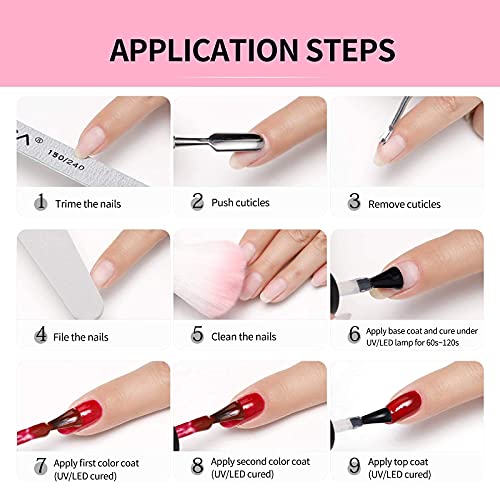 APPLICATION STEPS

150/240

1 Trime the nails

2 Push cuticles

3 Remove cuticles

4 File the nails

5 Clean the nails

6 Apply base coat and cure under UV/LED lamp for 60s~120s

7 Apply first color coat (UV/LED cured)

8 Apply second color coat (UV/LED cured)

9 Apply top coat (UV/LED cured)