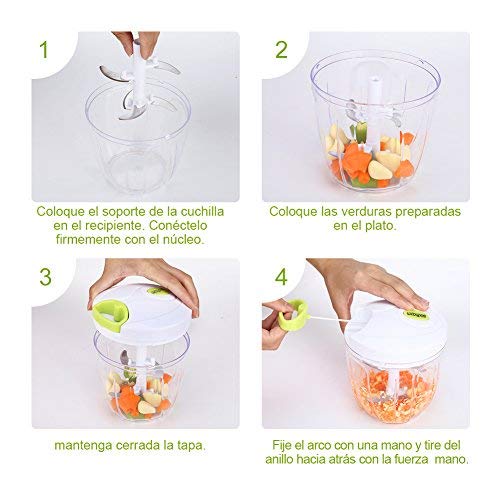 1

Coloque el soporte de la cuchilla en el recipiente. Conéctelo firmemente con el núcleo.

2

Coloque las verduras preparadas en el plato.

3

mantenga cerrada la tapa.

4

Fije el arco con una mano y tire del anillo hacia atrás con la fuerza mano.