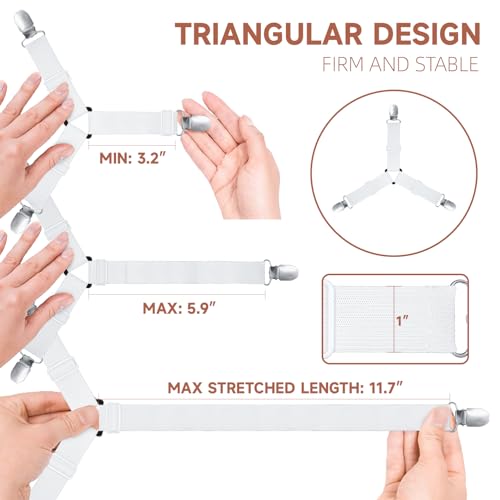 TRIANGULAR DESIGN
FIRM AND STABLE

MIN: 3.2″

MAX: 5.9″

1″

MAX STRETCHED LENGTH: 11.7″