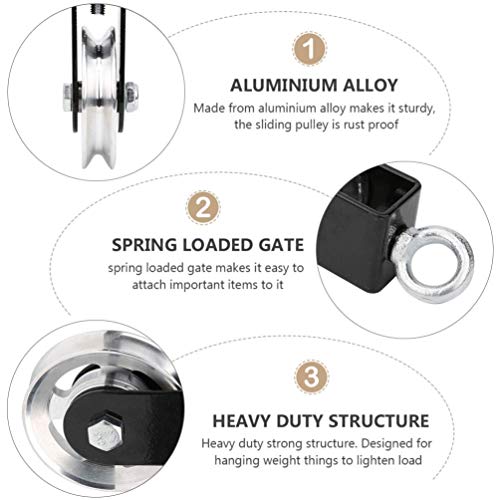 1

ALUMINIUM ALLOY

Made from aluminium alloy makes it sturdy, the sliding pulley is rust proof

2

SPRING LOADED GATE

spring loaded gate makes it easy to attach important items to it

3

HEAVY DUTY STRUCTURE

Heavy duty strong structure. Designed for hanging weight things to lighten load