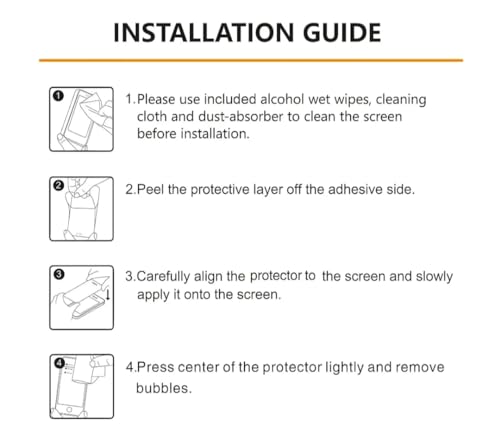 INSTALLATION GUIDE

1

1.Please use included alcohol wet wipes, cleaning cloth and dust-absorber to clean the screen before installation.

2

2.Peel the protective layer off the adhesive side.

3

3.Carefully align the protector to the screen and slowly apply it onto the screen.

4

4.Press center of the protector lightly and remove bubbles.