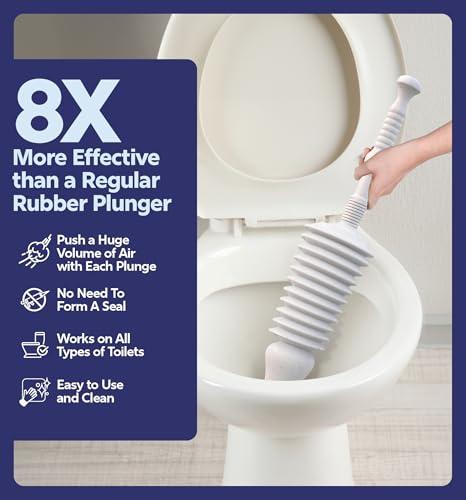 8X
More Effective than a Regular Rubber Plunger

Push a Huge Volume of Air with Each Plunge

No Need To Form A Seal

Works on All Types of Toilets

Easy to Use and Clean