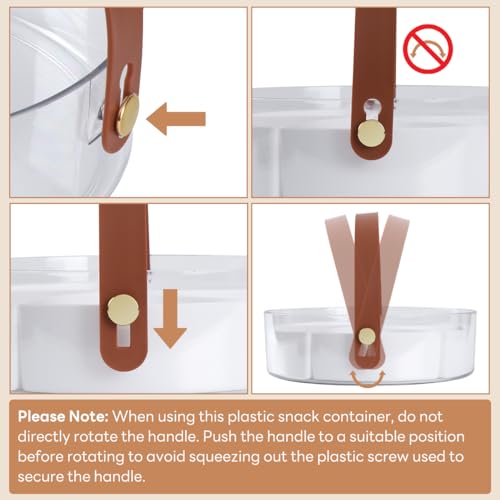 Please Note: When using this plastic snack container, do not directly rotate the handle. Push the handle to a suitable position before rotating to avoid squeezing out the plastic screw used to secure the handle.