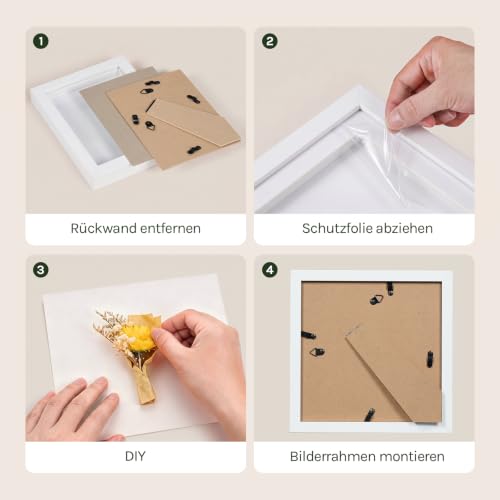 1

Rückwand entfernen

2

Schutzfolie abziehen

3

DIY

4

Bilderrahmen montieren