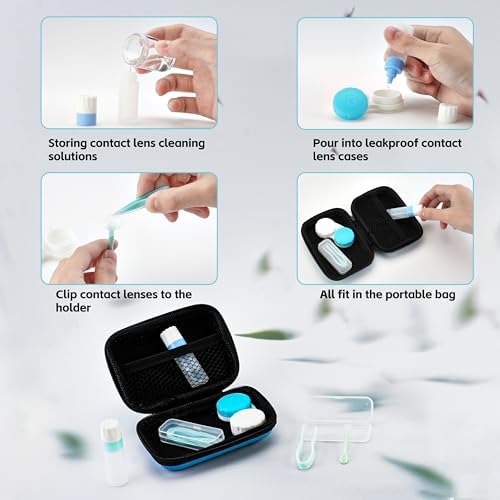 Storing contact lens cleaning solutions

Pour into leakproof contact lens cases

Clip contact lenses to the holder

All fit in the portable bag