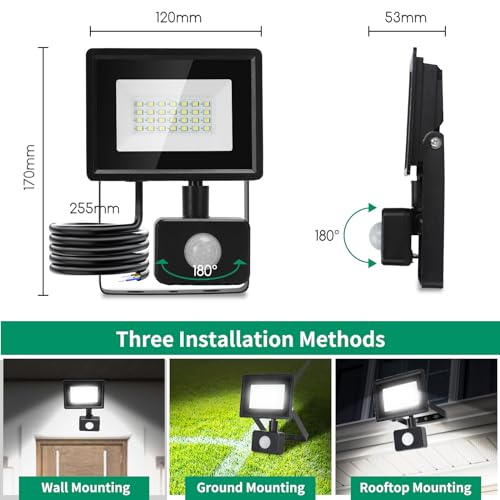 120mm

53mm

170mm

255mm

180°

180°

Three Installation Methods

Wall Mounting

Ground Mounting

Rooftop Mounting