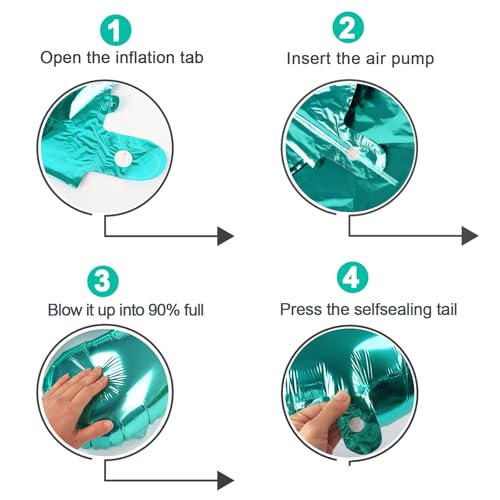 1
Open the inflation tab

2
Insert the air pump

3
Blow it up into 90% full

4
Press the selfsealing tail