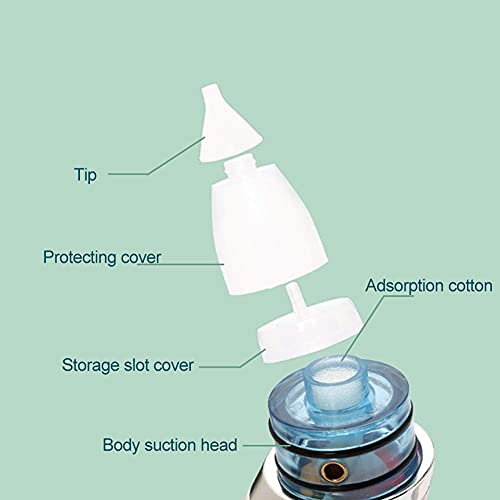 Tip

Protecting cover

Adsorption cotton

Storage slot cover

Body suction head