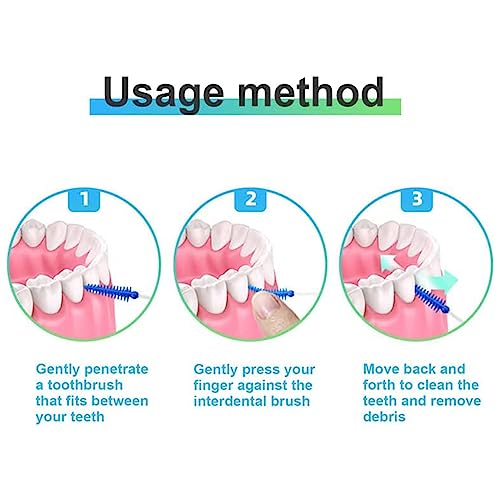 Usage method

1

Gently penetrate a toothbrush that fits between your teeth

2

Gently press your finger against the interdental brush

3

Move back and forth to clean the teeth and remove debris