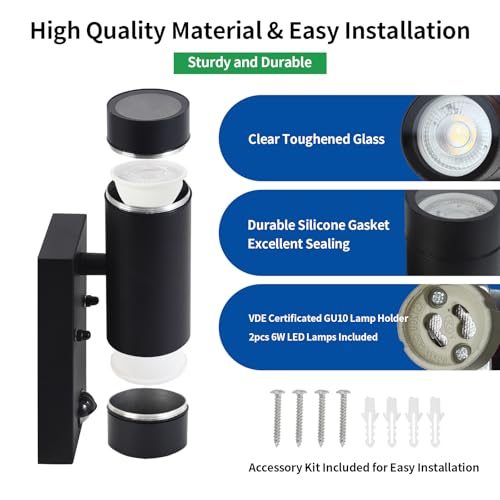 High Quality Material & Easy Installation

Sturdy and Durable

Clear Toughened Glass

Durable Silicone Gasket
Excellent Sealing

VDE Certificated GU10 Lamp Holder
2pcs 6W LED Lamps Included

Accessory Kit Included for Easy Installation