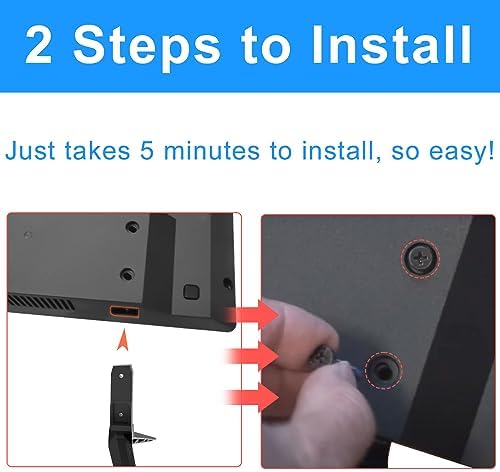 2 Steps to Install

Just takes 5 minutes to install, so easy!