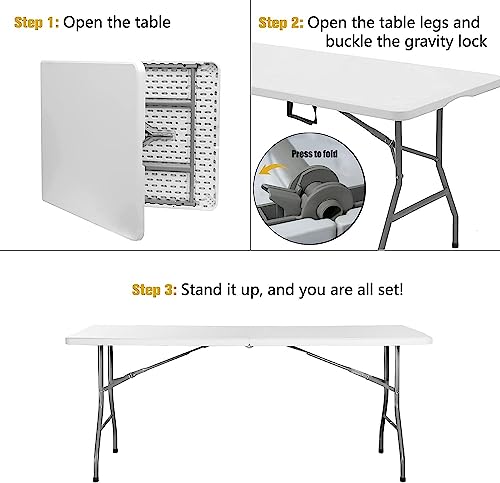 Step 1: Open the table

Step 2: Open the table legs and buckle the gravity lock

Press to fold

Step 3: Stand it up, and you are all set!