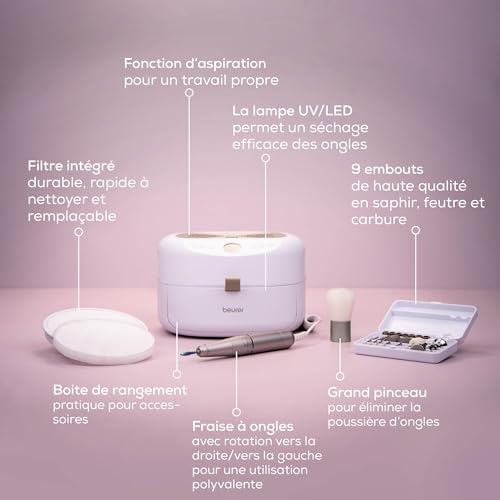 Fonction d'aspiration
pour un travail propre

La lampe UV/LED
permet un séchage efficace des ongles

Filtre intégré
durable, rapide à nettoyer et remplaçable

9 embouts
de haute qualité en saphir, feutre et carbure

beurer

Boite de rangement
pratique pour accessoires

Fraise à ongles
avec rotation vers la droite/vers la gauche pour une utilisation polyvalente

Grand pinceau
pour éliminer la poussière d'ongles