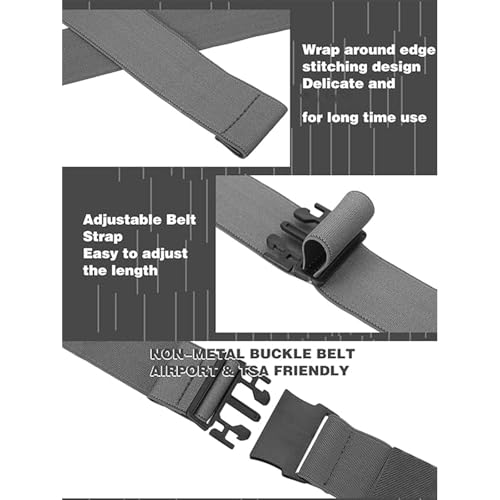 Wrap around edge stitching design
Delicate and

for long time use

Adjustable Belt Strap
Easy to adjust the length

NON-METAL BUCKLE BELT
AIRPORT & TSA FRIENDLY