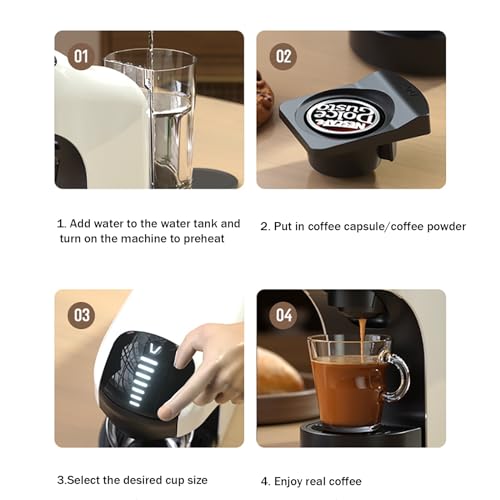 01

1. Add water to the water tank and turn on the machine to preheat

02

NESCAFÉ Dolce Gusto

2. Put in coffee capsule/coffee powder

03

3.Select the desired cup size

04

4. Enjoy real coffee