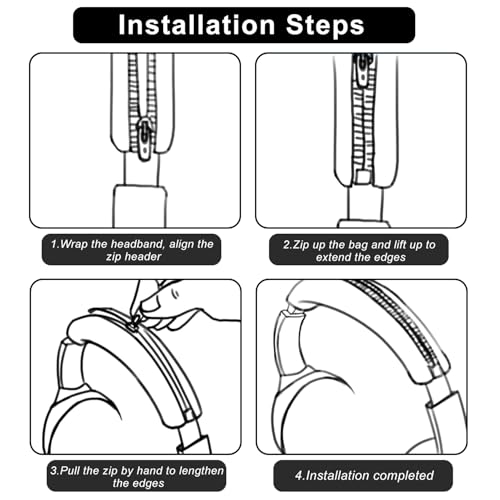 Installation Steps

1.Wrap the headband, align the zip header

2.Zip up the bag and lift up to extend the edges

3.Pull the zip by hand to lengthen the edges

4.Installation completed