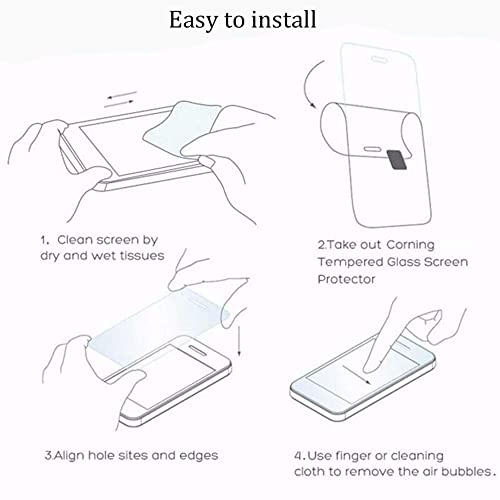 Easy to install

1. Clean screen by dry and wet tissues

2.Take out Corning Tempered Glass Screen Protector

3.Align hole sites and edges

4.Use finger or cleaning cloth to remove the air bubbles.