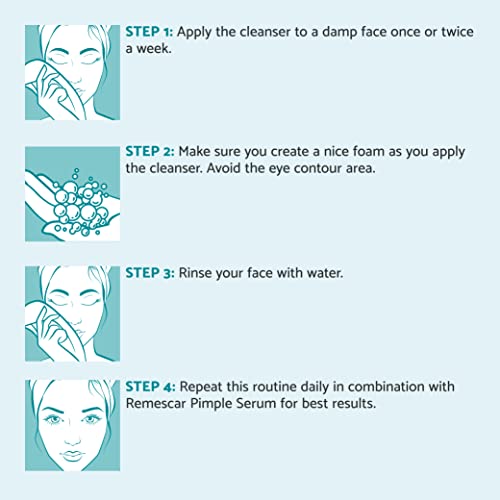 STEP 1: Apply the cleanser to a damp face once or twice a week.

STEP 2: Make sure you create a nice foam as you apply the cleanser. Avoid the eye contour area.

STEP 3: Rinse your face with water.

STEP 4: Repeat this routine daily in combination with Remescar Pimple Serum for best results.