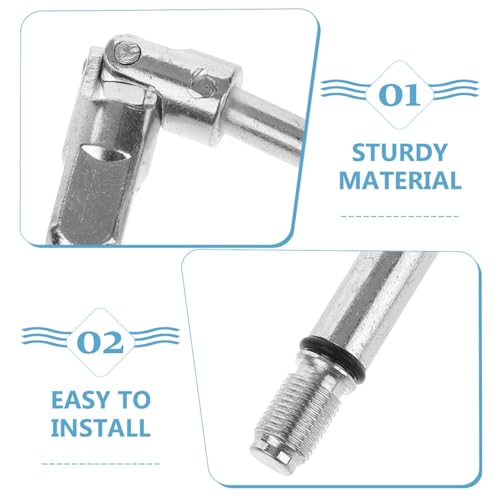 01

STURDY MATERIAL

02

EASY TO INSTALL