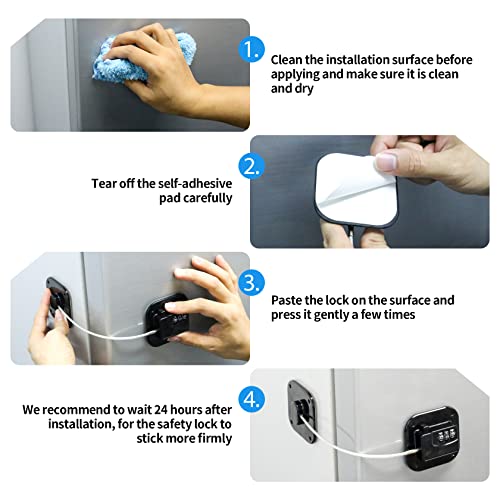 1.

Clean the installation surface before applying and make sure it is clean and dry

2.

Tear off the self-adhesive pad carefully

3.

Paste the lock on the surface and press it gently a few times

4.

We recommend to wait 24 hours after installation, for the safety lock to stick more firmly