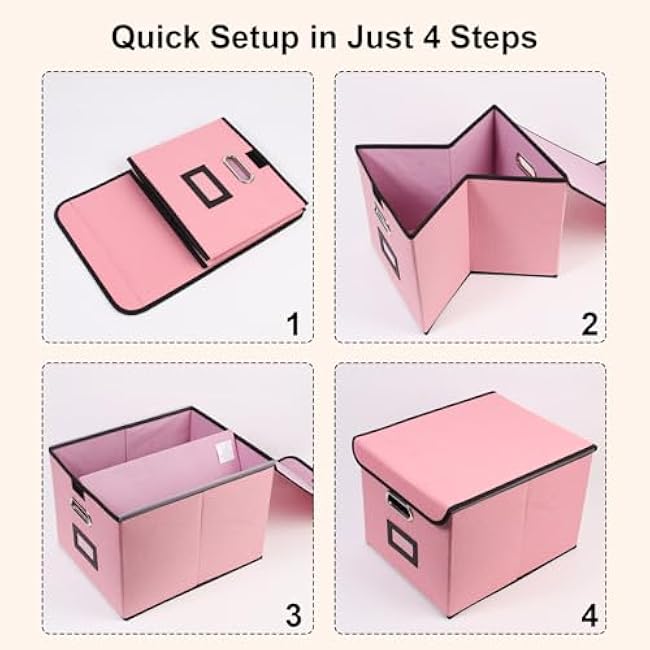 Quick Setup in Just 4 Steps

1

2

3

4