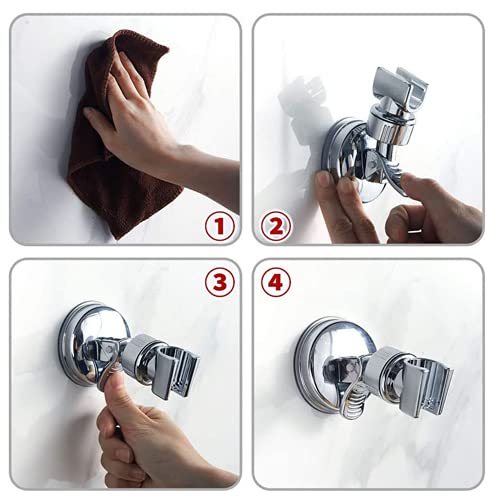 1

2

3

4