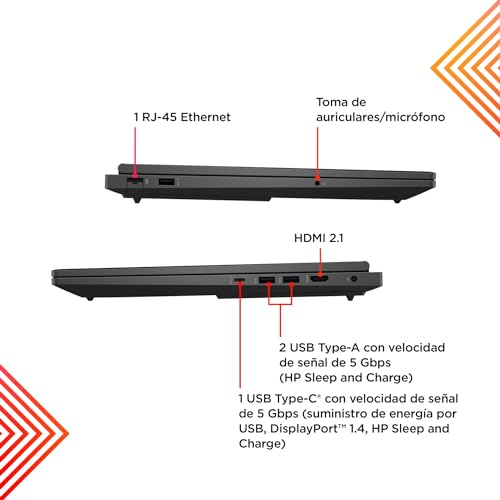 1 RJ-45 Ethernet

Toma de auriculares/micrófono

HDMI 2.1

2 USB Type-A con velocidad de señal de 5 Gbps (HP Sleep and Charge)

1 USB Type-C® con velocidad de señal de 5 Gbps (suministro de energía por USB, DisplayPort™ 1.4, HP Sleep and Charge)