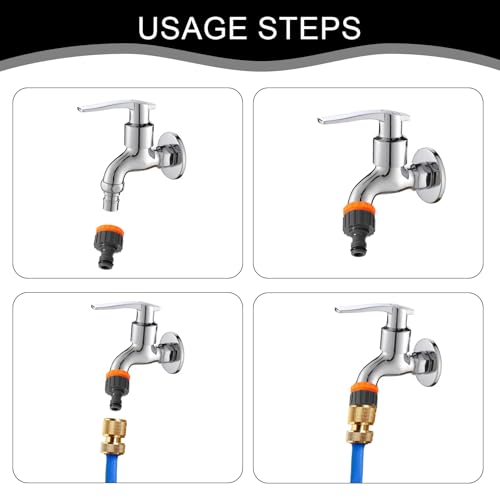 USAGE STEPS