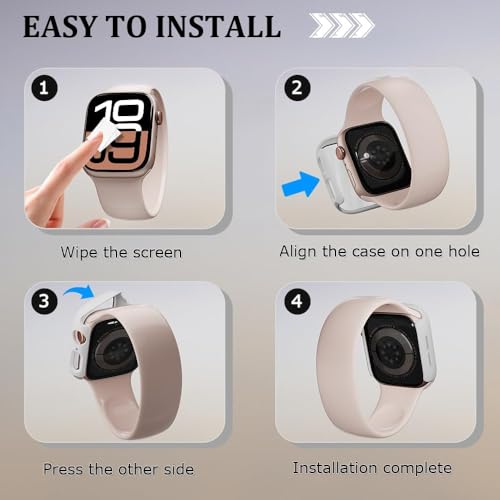 EASY TO INSTALL

1

10
09

Wipe the screen

2

Align the case on one hole

3

Press the other side

4

Installation complete