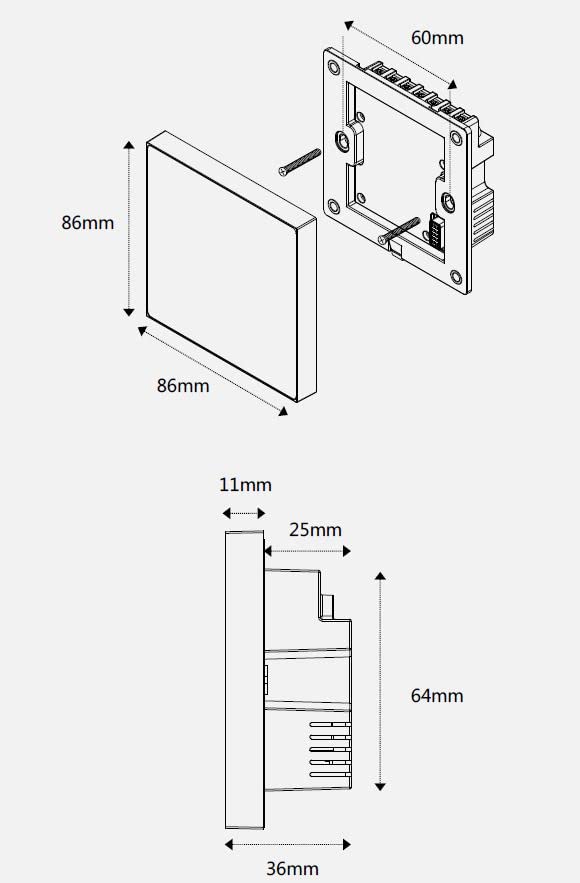 60mm
86mm
86mm
11mm
25mm
64mm
36mm