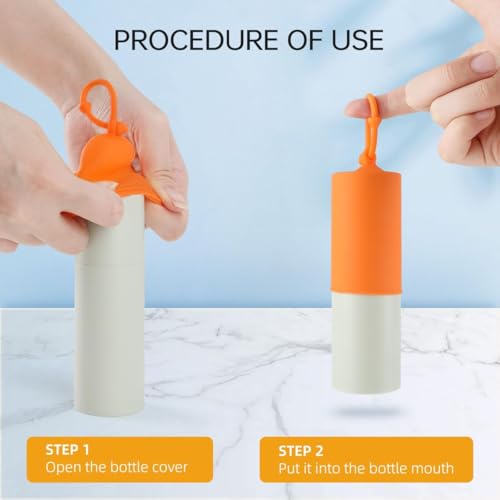 PROCEDURE OF USE

STEP 1
Open the bottle cover

STEP 2
Put it into the bottle mouth