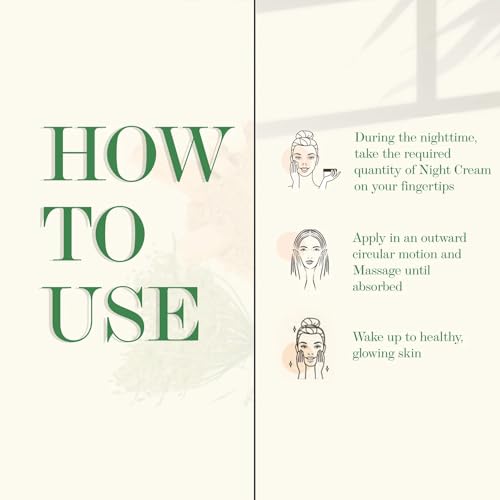 HOW TO USE

During the nighttime, take the required quantity of Night Cream on your fingertips

Apply in an outward circular motion and Massage until absorbed

Wake up to healthy, glowing skin