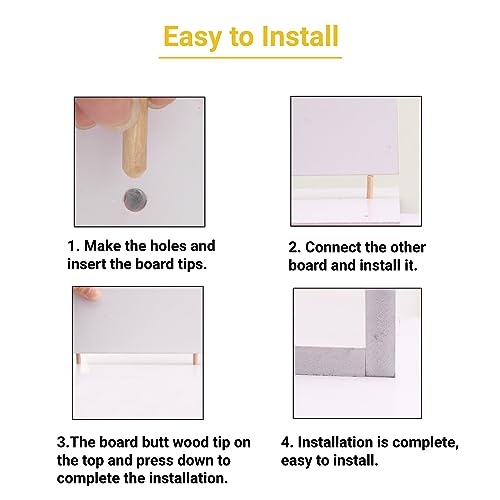 Easy to Install

1. Make the holes and insert the board tips.

2. Connect the other board and install it.

3.The board butt wood tip on the top and press down to complete the installation.

4. Installation is complete, easy to install.