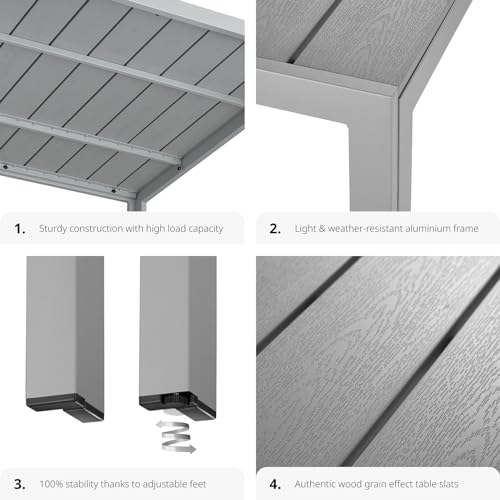 1. Sturdy construction with high load capacity

2. Light & weather-resistant aluminium frame

3. 100% stability thanks to adjustable feet

4. Authentic wood grain effect table slats