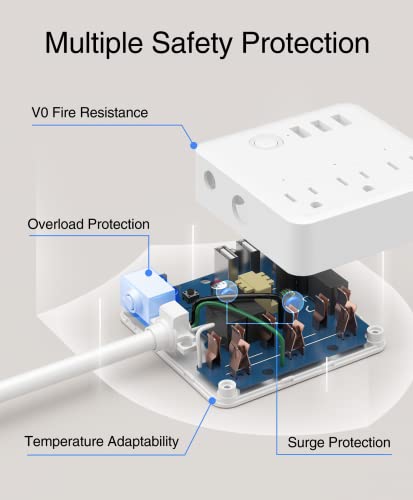 Multiple Safety Protection

V0 Fire Resistance

Overload Protection

Temperature Adaptability

Surge Protection