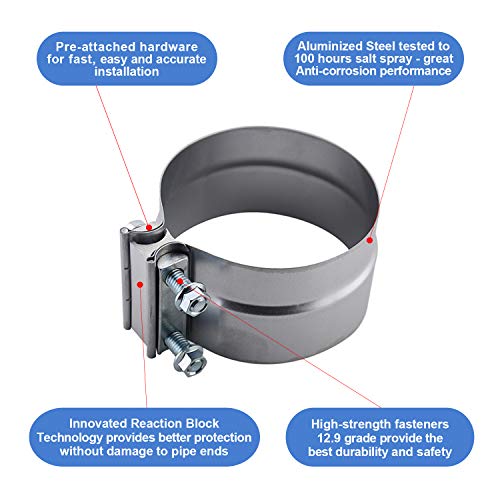 Pre-attached hardware for fast, easy and accurate installation

Aluminized Steel tested to 100 hours salt spray - great Anti-corrosion performance

Innovated Reaction Block Technology provides better protection without damage to pipe ends

High-strength fasteners 12.9 grade provide the best durability and safety