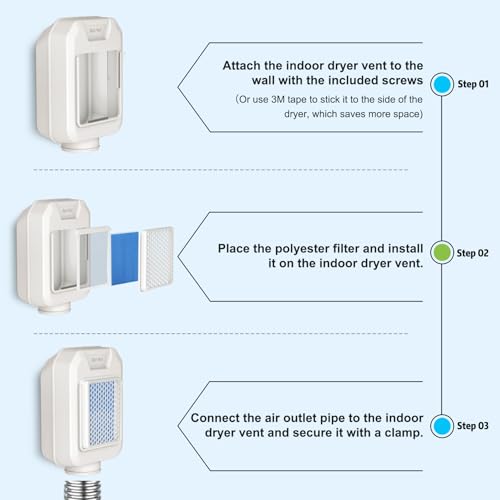 Attach the indoor dryer vent to the wall with the included screws

(Or use 3M tape to stick it to the side of the dryer, which saves more space)

Step 01

Place the polyester filter and install it on the indoor dryer vent.

Step 02

Connect the air outlet pipe to the indoor dryer vent and secure it with a clamp.

Step 03