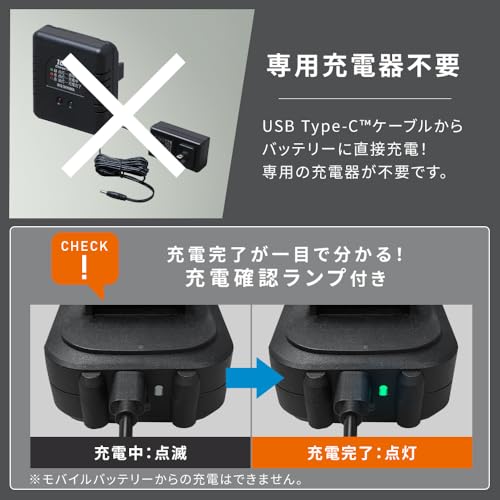 専用充電器不要

USB Type-C™ケーブルからバッテリーに直接充電！
専用の充電器が不要です。

CHECK
!

充電完了が一目で分かる！
充電確認ランプ付き

充電中：点滅

充電完了：点灯

※モバイルバッテリーからの充電はできません。