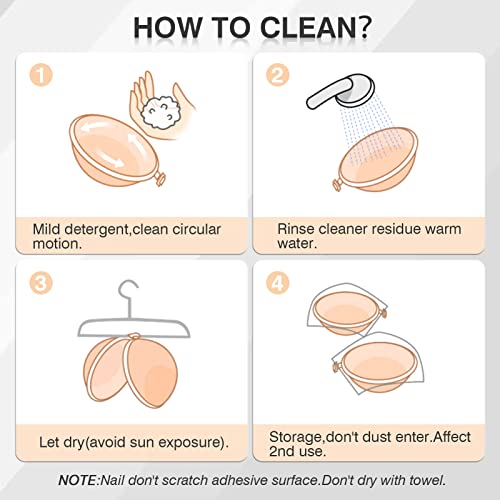 HOW TO CLEAN?

1

Mild detergent,clean circular motion.

2

Rinse cleaner residue warm water.

3

Let dry(avoid sun exposure).

4

Storage,don't dust enter.Affect 2nd use.

NOTE:Nail don't scratch adhesive surface.Don't dry with towel.