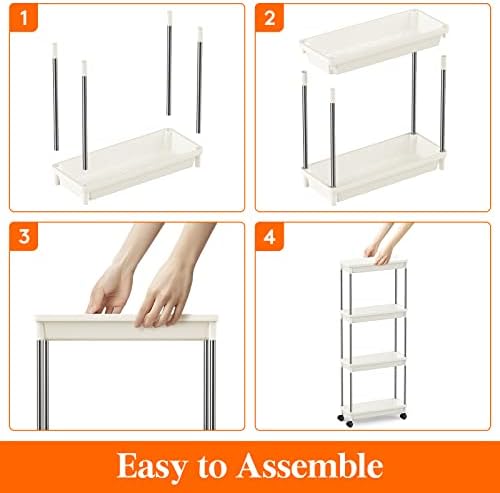 1

2

3

4

Easy to Assemble