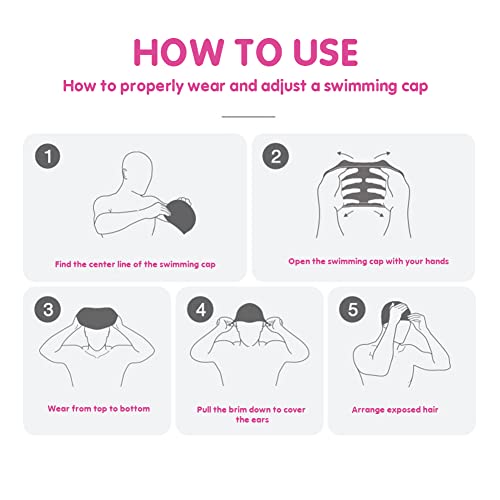 HOW TO USE
How to properly wear and adjust a swimming cap

1
Find the center line of the swimming cap

2
Open the swimming cap with your hands

3
Wear from top to bottom

4
Pull the brim down to cover the ears

5
Arrange exposed hair