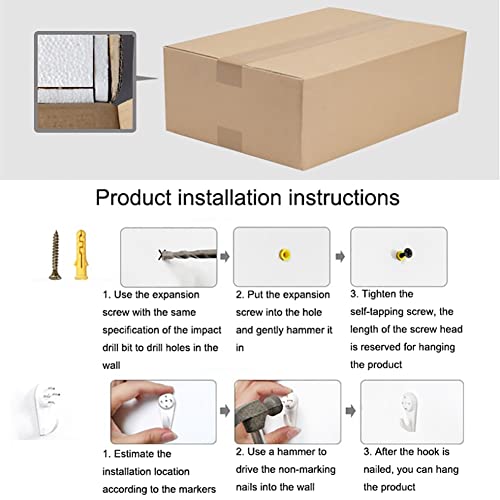 Product installation instructions

1. Use the expansion screw with the same specification of the impact drill bit to drill holes in the wall

2. Put the expansion screw into the hole and gently hammer it in

3. Tighten the self-tapping screw, the length of the screw head is reserved for hanging the product

1. Estimate the installation location according to the markers

2. Use a hammer to drive the non-marking nails into the wall

3. After the hook is nailed, you can hang the product