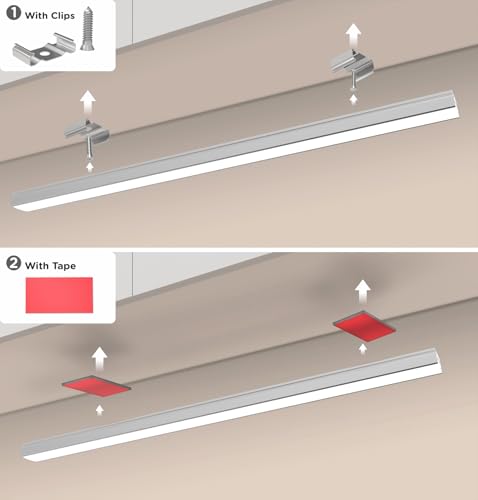 1 With Clips

2 With Tape