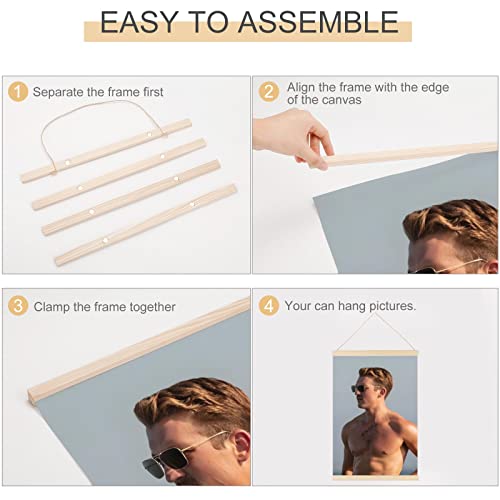 EASY TO ASSEMBLE

1 Separate the frame first

2 Align the frame with the edge of the canvas

3 Clamp the frame together

4 Your can hang pictures.