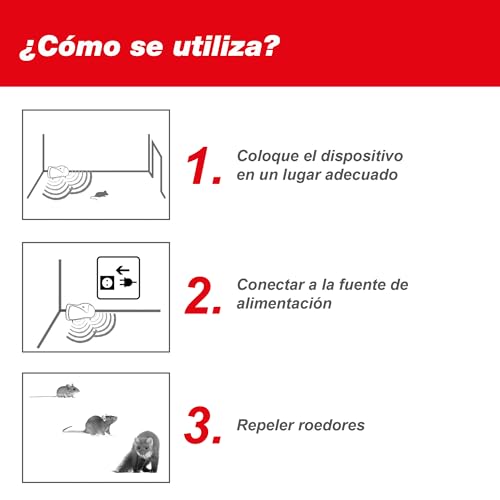 ¿Cómo se utiliza?

1. Coloque el dispositivo en un lugar adecuado

2. Conectar a la fuente de alimentación

3. Repeler roedores