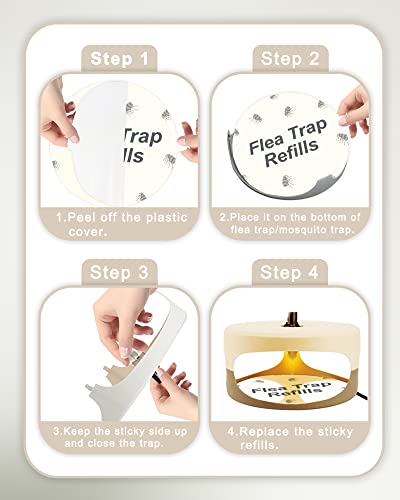 Step 1

Trap
lls

1.Peel off the plastic cover.

Step 2

Flea Trap Refills

2.Place it on the bottom of flea trap/mosquito trap.

Step 3

3.Keep the sticky side up and close the trap.

Step 4

Flea Trap Refills

4.Replace the sticky refills.