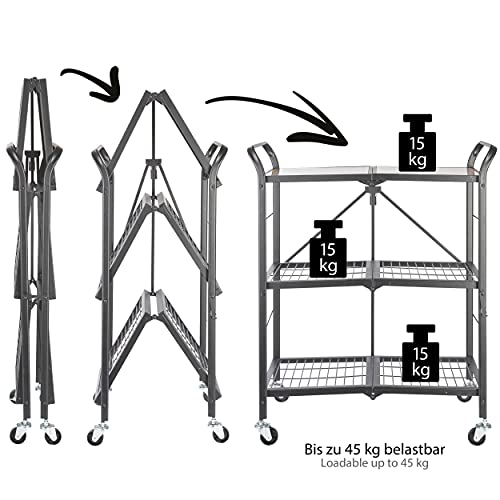 15 kg

15 kg

15 kg

Bis zu 45 kg belastbar
Loadable up to 45 kg