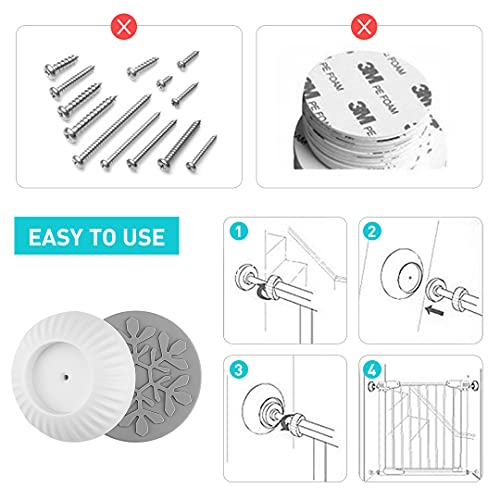 3M PE FOAM
3M PE FOAM
3M PE FOAM
3M

EASY TO USE

1

2

3

4