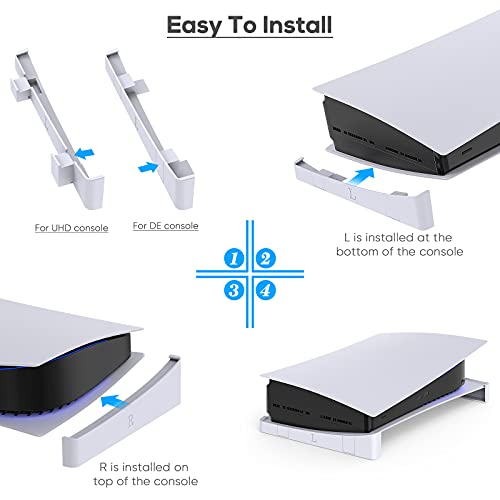 Easy To Install

For UHD console

For DE console

L

L is installed at the bottom of the console

1
2
3
4

R

R is installed on top of the console

L