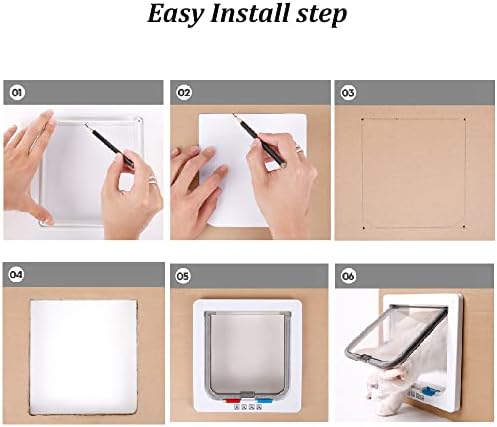 Easy Install step

01

02

03

04

05

06